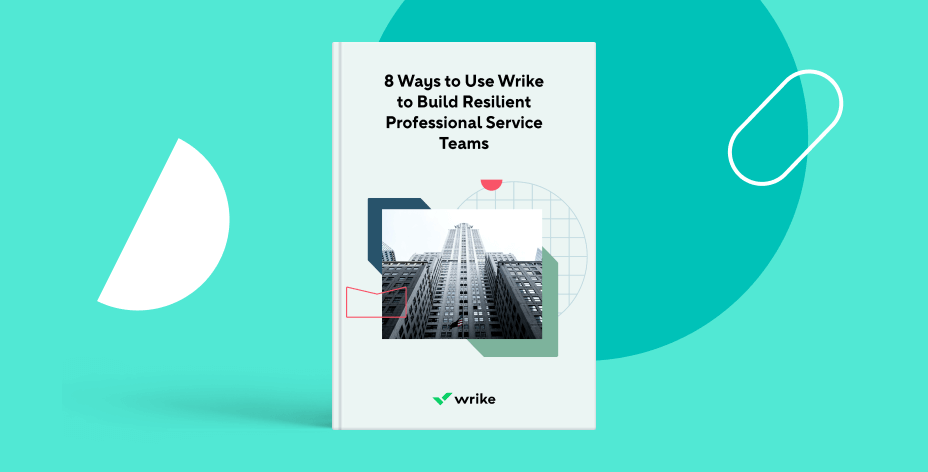 8 Ways to Use Wrike to Build Resilient Professional Service Teams

wrike