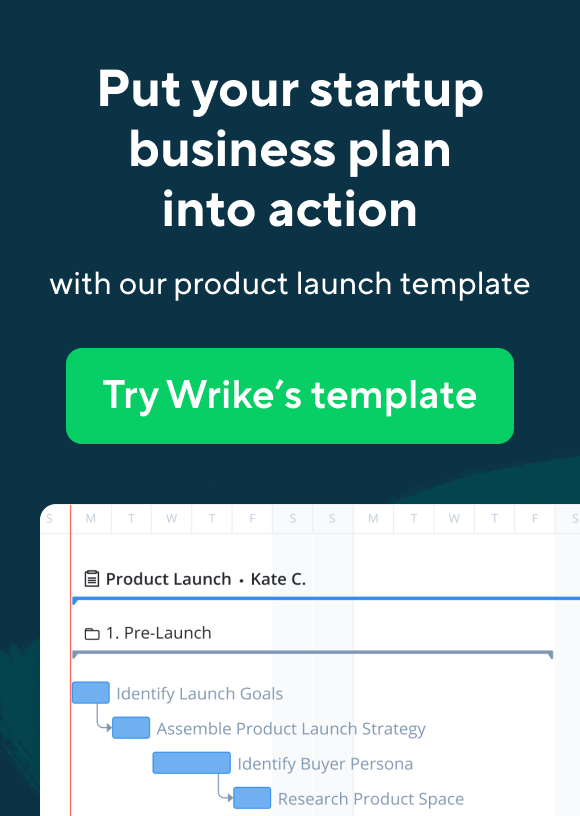 Put your startup business plan into action

with our product launch template

Try Wrike's template

S M T W T F S S M T W T F S

Product Launch • Kate C.

1. Pre-Launch

Identify Launch Goals

Assemble Product Launch Strategy

Identify Buyer Persona

Research Product Space