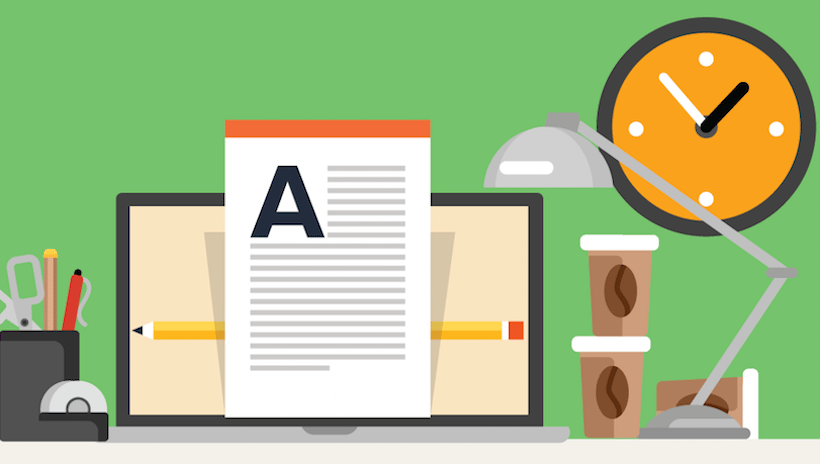 A