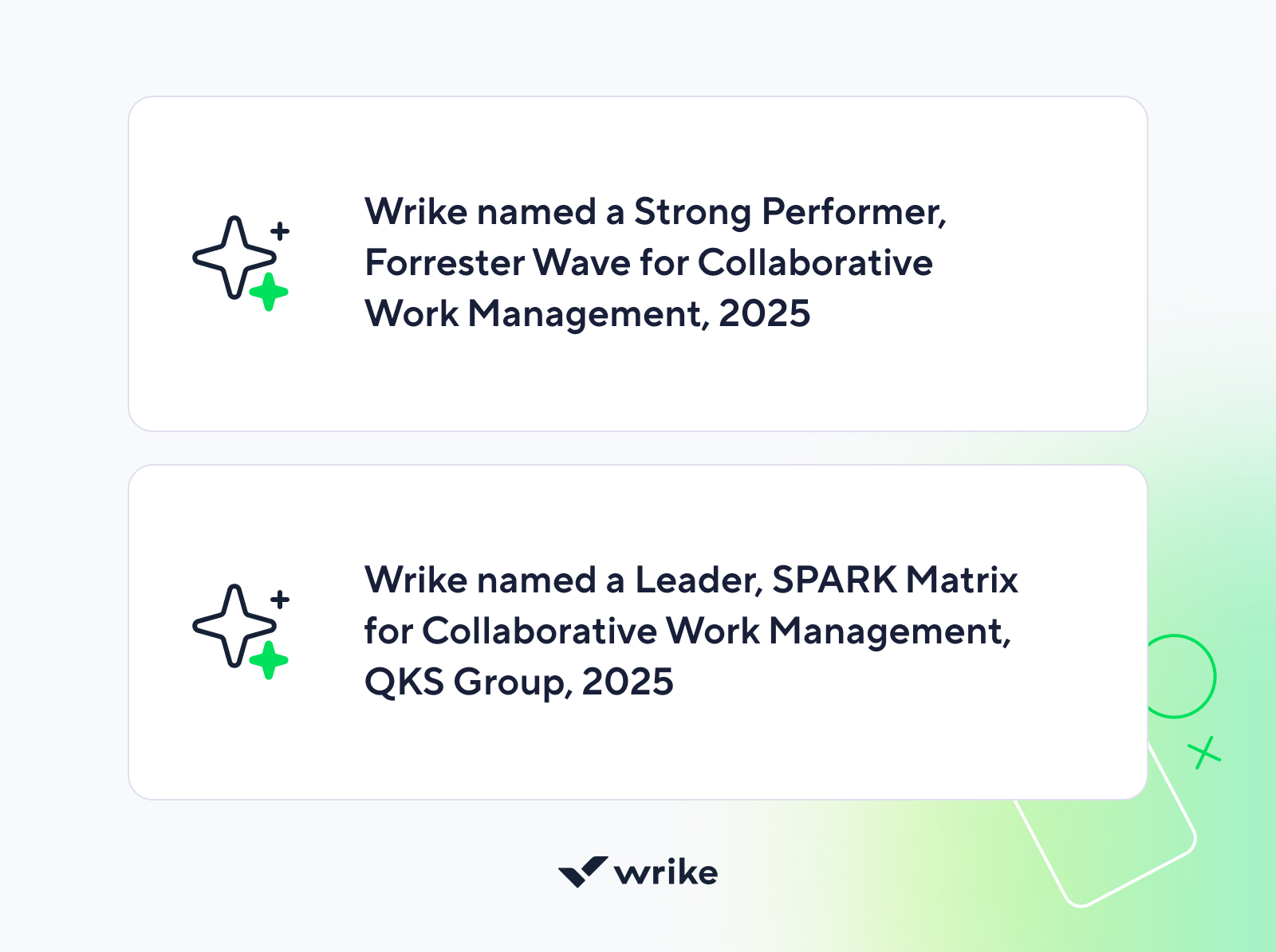 Wrike named a Strong Performer, Forrester Wave for Collaborative Work Management, 2025

Wrike named a Leader, SPARK Matrix for Collaborative Work Management, QKS Group, 2025

wrike